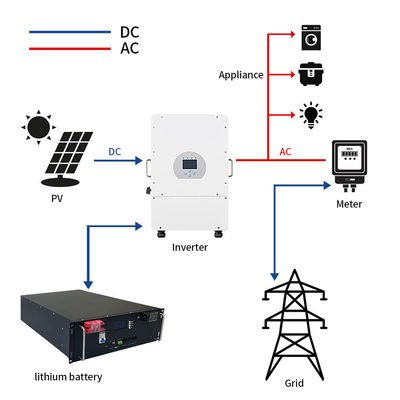 DC
AC

Appliance

DC

AC

PV

Meter

Inverter

lithium battery

Grid