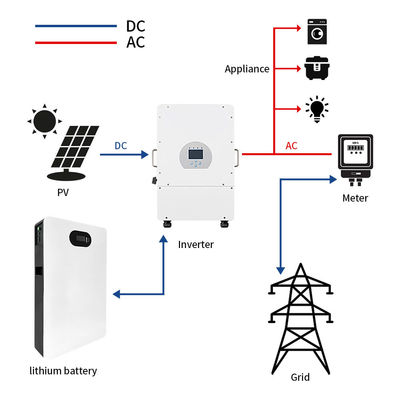 DC
AC

Appliance

DC

AC

PV

Meter

Inverter

lithium battery

Grid